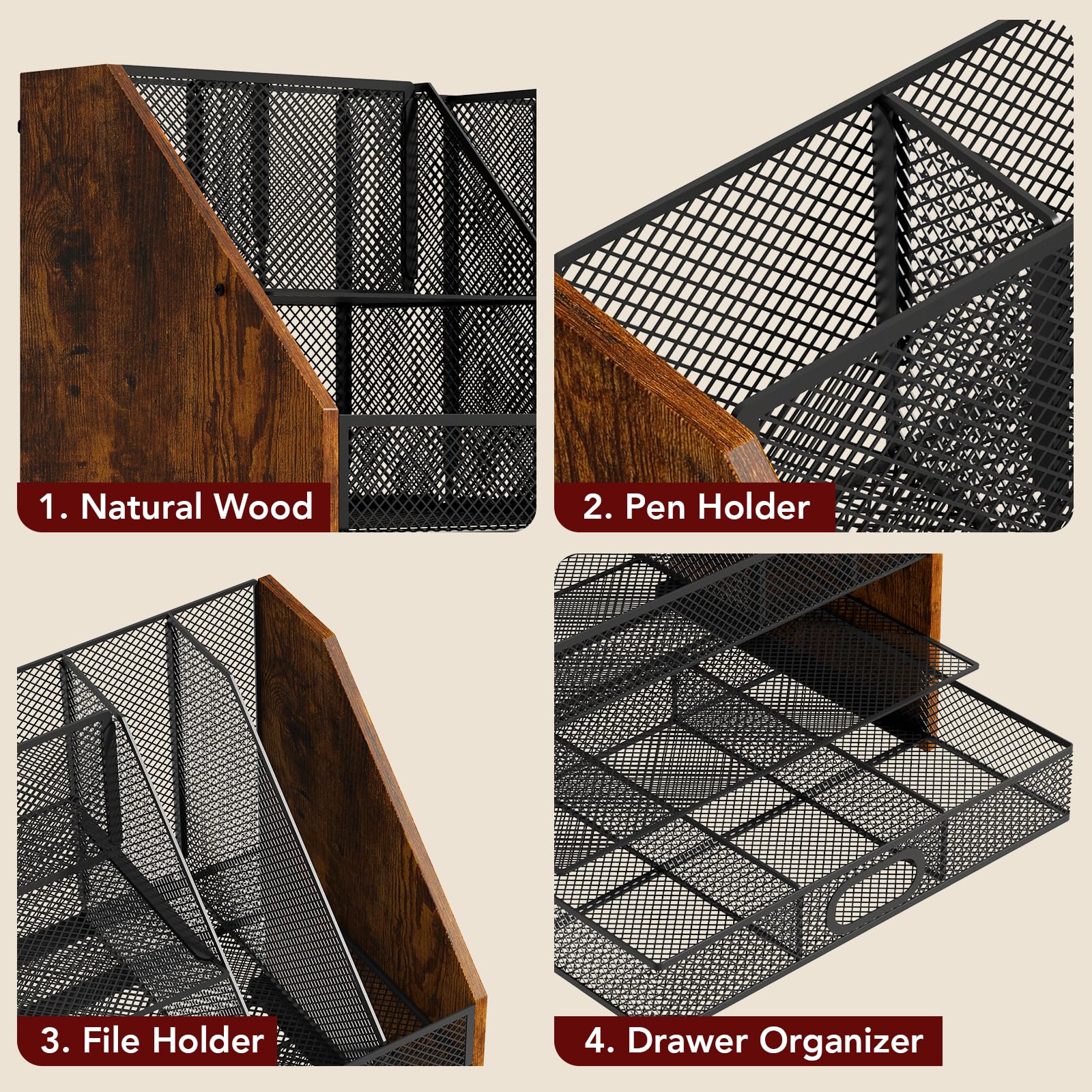 1. Natural Wood

2. Pen Holder

3. File Holder

4. Drawer Organizer