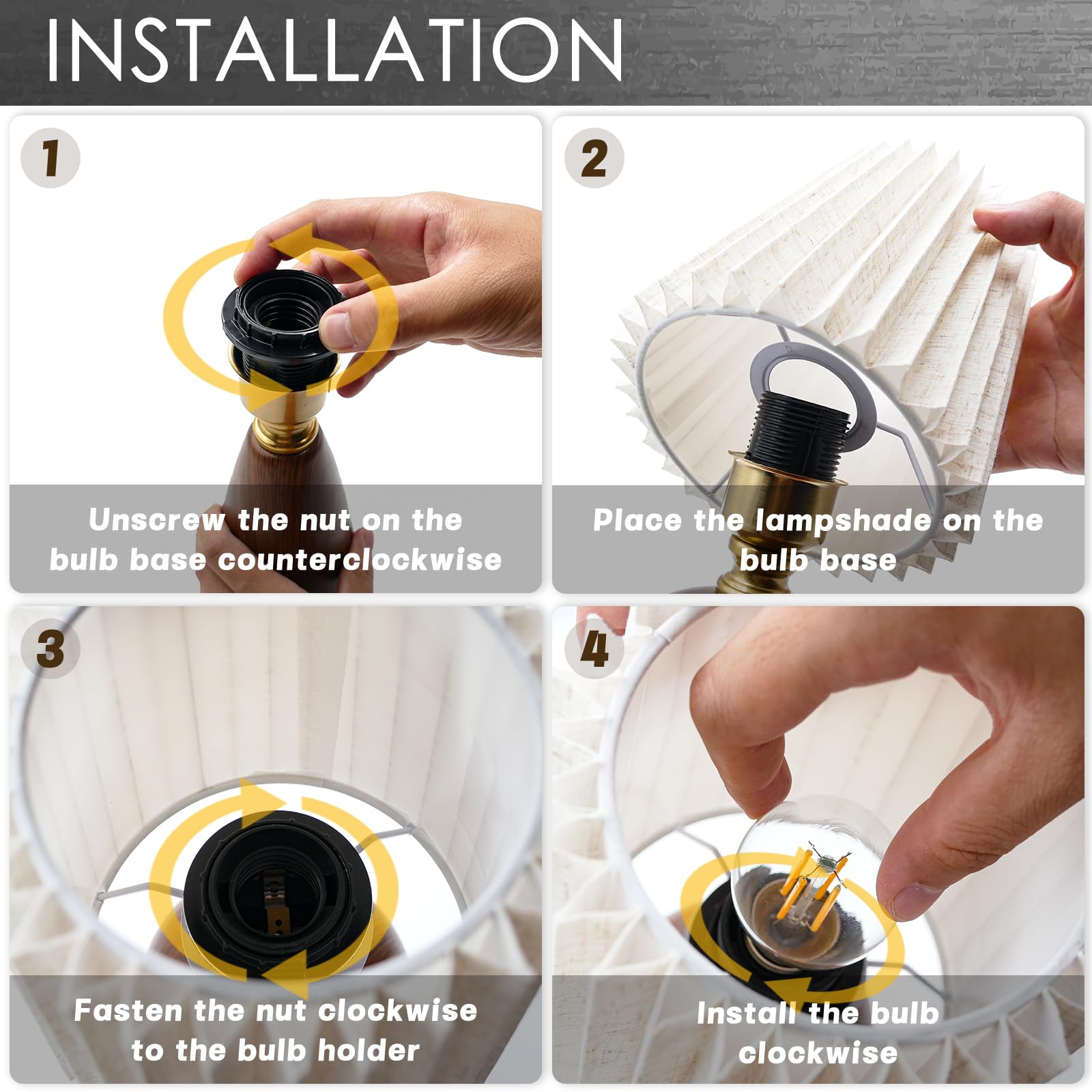 INSTALLATION

1

Unscrew the nut on the bulb base counterclockwise

2

Place the lampshade on the bulb base

3

Fasten the nut clockwise to the bulb holder

4

Install the bulb clockwise